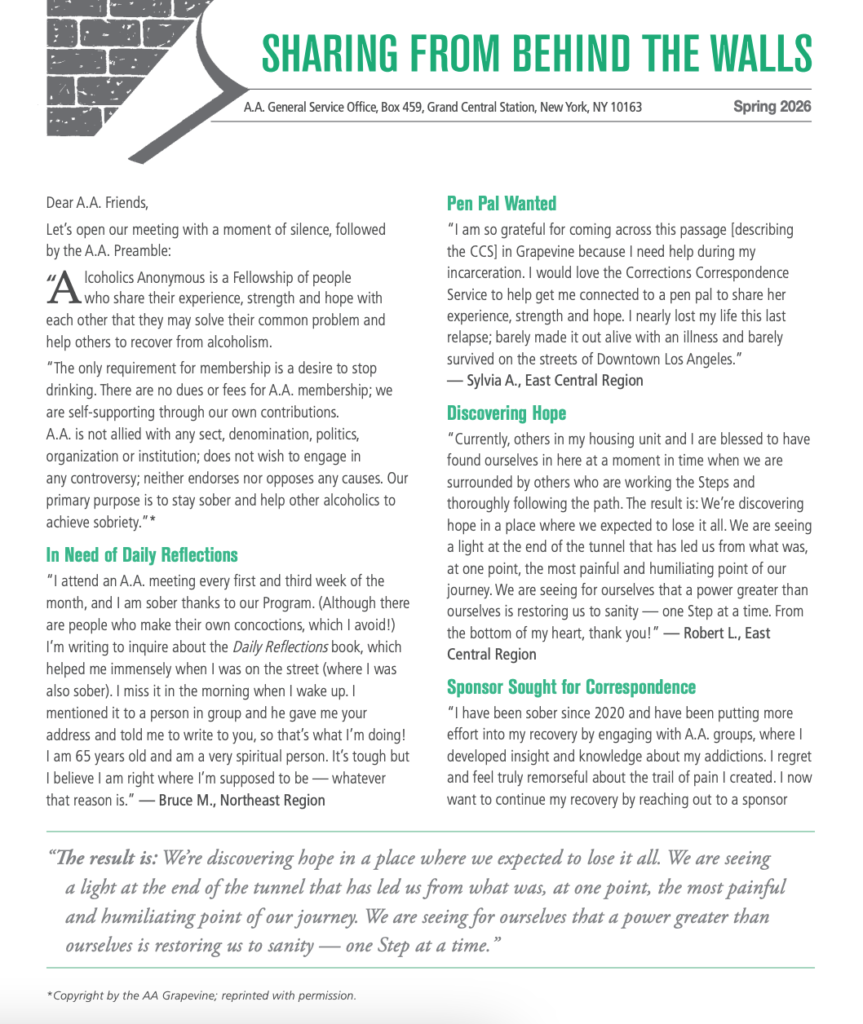 SHARING FROM BEHIND THE WALLS

A.A. General Service Office, Box 459, Grand Central Station, New York, NY 10163

Spring 2026

Dear A.A. Friends,

Let's open our meeting with a moment of silence, followed by the A.A. Preamble:

"Alcoholics Anonymous is a Fellowship of people who share their experience, strength and hope with each other that they may solve their common problem and help others to recover from alcoholism.

"The only requirement for membership is a desire to stop drinking. There are no dues or fees for A.A. membership; we are self-supporting through our own contributions. A.A. is not allied with any sect, denomination, politics, organization or institution; does not wish to engage in any controversy; neither endorses nor opposes any causes. Our primary purpose is to stay sober and help other alcoholics to achieve sobriety."*

In Need of Daily Reflections

"I attend an A.A. meeting every first and third week of the month, and I am sober thanks to our Program. (Although there are people who make their own concoctions, which I avoid!) I'm writing to inquire about the Daily Reflections book, which helped me immensely when I was on the street (where I was also sober). I miss it in the morning when I wake up. I mentioned it to a person in group and he gave me your address and told me to write to you, so that's what I'm doing! I am 65 years old and am a very spiritual person. It's tough but I believe I am right where I'm supposed to be — whatever that reason is." — Bruce M., Northeast Region

Pen Pal Wanted

"I am so grateful for coming across this passage [describing the CCS] in Grapevine because I need help during my incarceration. I would love the Corrections Correspondence Service to help get me connected to a pen pal to share her experience, strength and hope. I nearly lost my life this last relapse; barely made it out alive with an illness and barely survived on the streets of Downtown Los Angeles." — Sylvia A., East Central Region

Discovering Hope

"Currently, others in my housing unit and I are blessed to have found ourselves in here at a moment in time when we are surrounded by others who are working the Steps and thoroughly following the path. The result is: We're discovering hope in a place where we expected to lose it all. We are seeing a light at the end of the tunnel that has led us from what was, at one point, the most painful and humiliating point of our journey. We are seeing for ourselves that a power greater than ourselves is restoring us to sanity — one Step at a time. From the bottom of my heart, thank you!" — Robert L., East Central Region

Sponsor Sought for Correspondence

"I have been sober since 2020 and have been putting more effort into my recovery by engaging with A.A. groups, where I developed insight and knowledge about my addictions. I regret and feel truly remorseful about the trail of pain I created. I now want to continue my recovery by reaching out to a sponsor

"The result is: We're discovering hope in a place where we expected to lose it all. We are seeing a light at the end of the tunnel that has led us from what was, at one point, the most painful and humiliating point of our journey. We are seeing for ourselves that a power greater than ourselves is restoring us to sanity — one Step at a time."

*Copyright by the AA Grapevine; reprinted with permission.